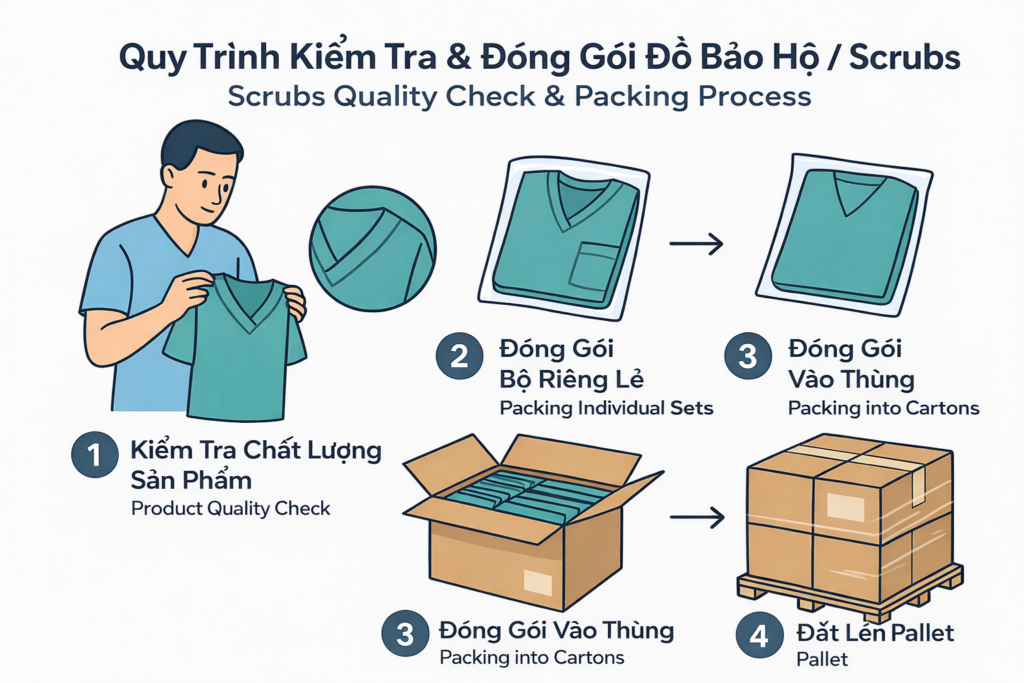 Quy Trình Kiểm Tra & Đóng Gói Đồ Bảo Hộ / Scrubs
Scrubs Quality Check & Packing Process

1 Kiểm Tra Chất Lượng Sản Phẩm
Product Quality Check

2 Đóng Gói Bộ Riêng Lẻ
Packing Individual Sets

3 Đóng Gói Vào Thùng
Packing into Cartons

3 Đóng Gói Vào Thùng
Packing into Cartons

4 Đặt Lên Pallet
Pallet